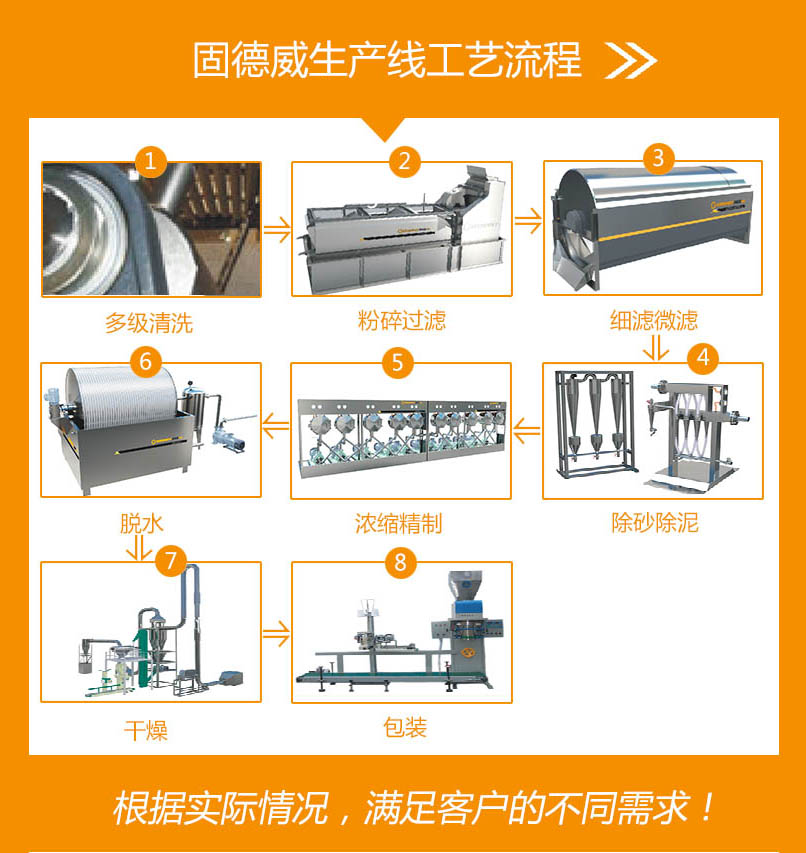 固德威生产线工艺流程

1
多级清洗

2
粉碎过滤

3
细滤微滤

4
除砂除泥

5
浓缩精制

6
脱水

7
干燥

8
包装

根据实际情况，满足客户的不同需求！