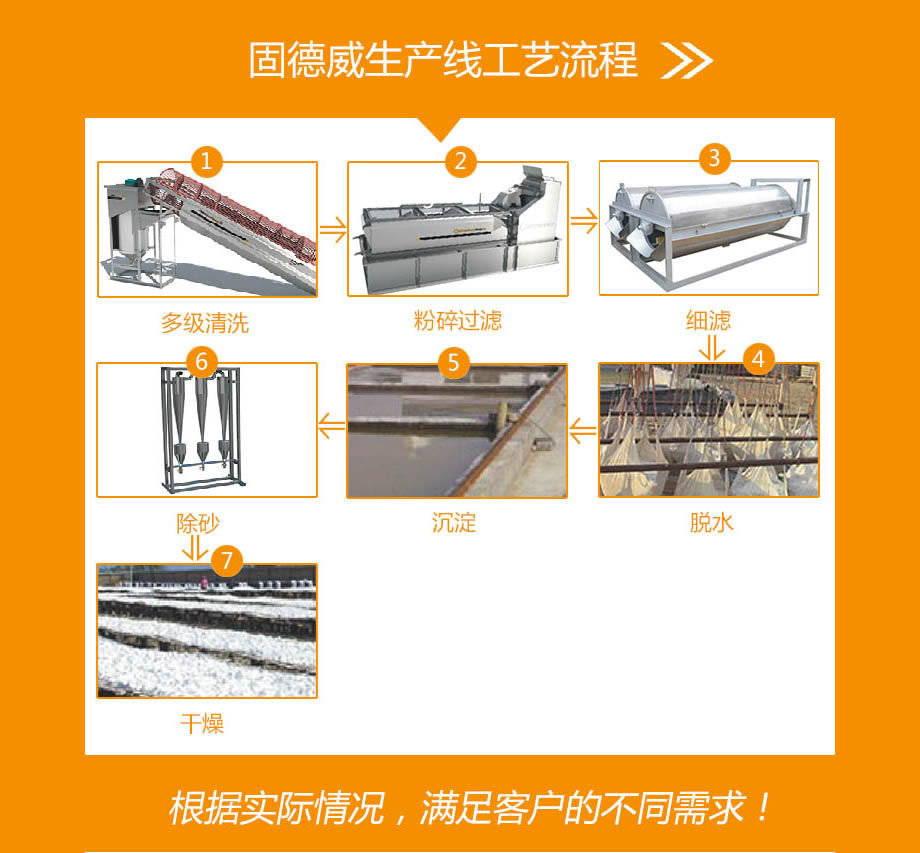 固德威生产线工艺流程

1
多级清洗

2
粉碎过滤

3
细滤

4
脱水

5
沉淀

6
除砂

7
干燥

根据实际情况，满足客户的不同需求！