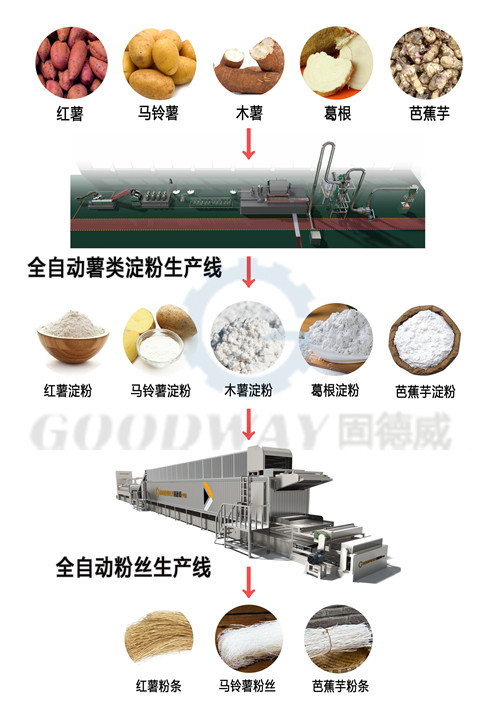 红薯 马铃薯 木薯 葛根 芭蕉芋

全自动薯类淀粉生产线

红薯淀粉 马铃薯淀粉 木薯淀粉 葛根淀粉 芭蕉芋淀粉

GOODWAY 固德威

全自动粉丝生产线

红薯粉条 马铃薯粉丝 芭蕉芋粉条